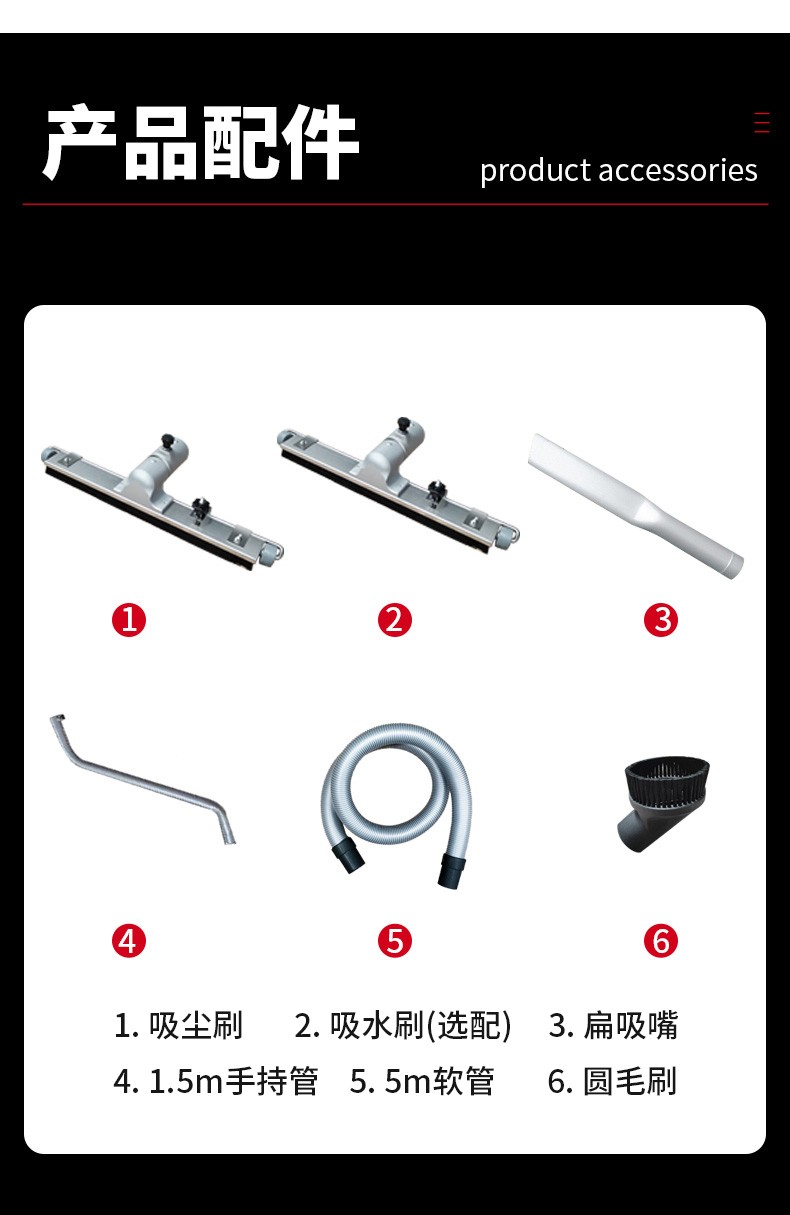 产品配件

product accessories

1

2

3

4

5

6

1. 吸尘刷　2. 吸水刷(选配)　3. 扁吸嘴
4. 1.5m手持管　5. 5m软管　6. 圆毛刷